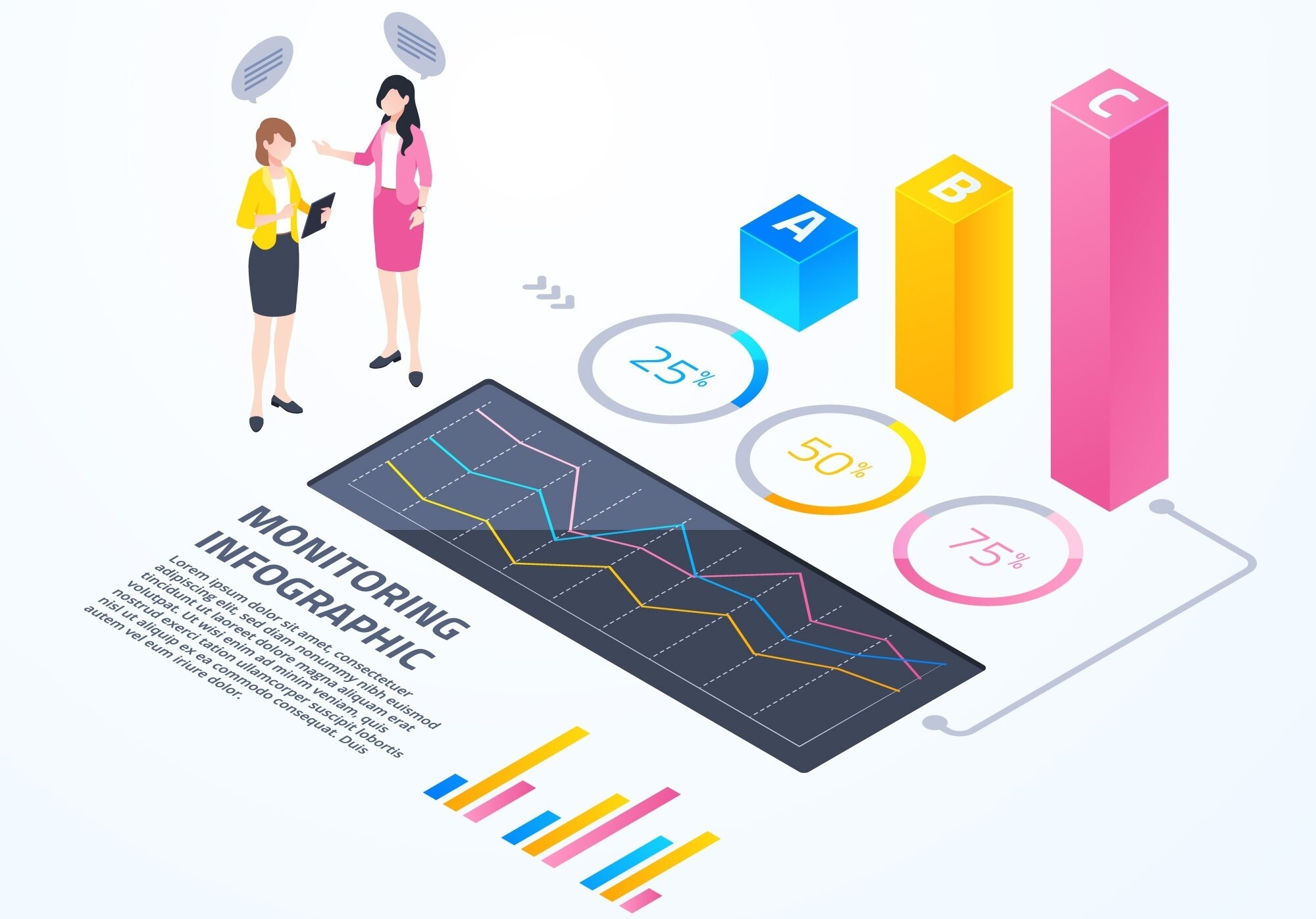 A

B

C

25%

50%

75%

MONITORING INFOGRAPHIC

Lorem ipsum dolor sit amet, consectetuer adipiscing elit, sed diam nonummy nibh euismod tincidunt ut laoreet dolore magna aliquam erat volutpat. Ut wisi enim ad minim veniam, quis nostrud exerci tation ullamcorper suscipit lobortis nisl ut aliquip ex ea commodo consequat. Duis autem vel eum iriure dolor.